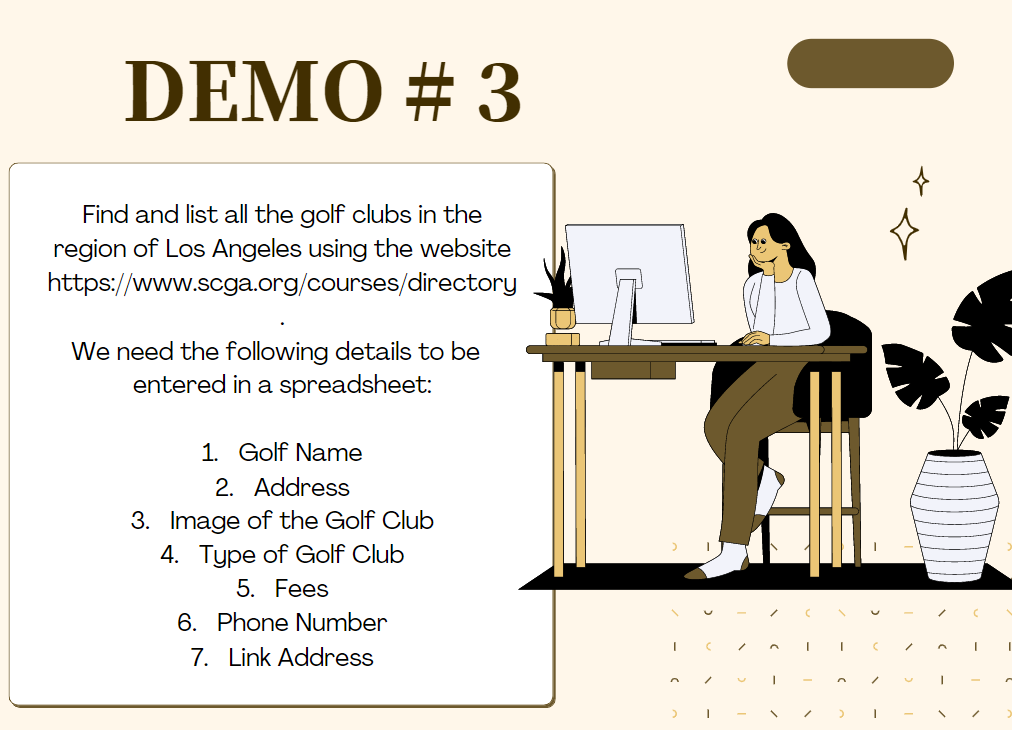 DEMO # 3

Find and list all the golf clubs in the region of Los Angeles using the website https://www.scga.org/courses/directory
.
We need the following details to be entered in a spreadsheet:

1. Golf Name
2. Address
3. Image of the Golf Club
4. Type of Golf Club
5. Fees
6. Phone Number
7. Link Address