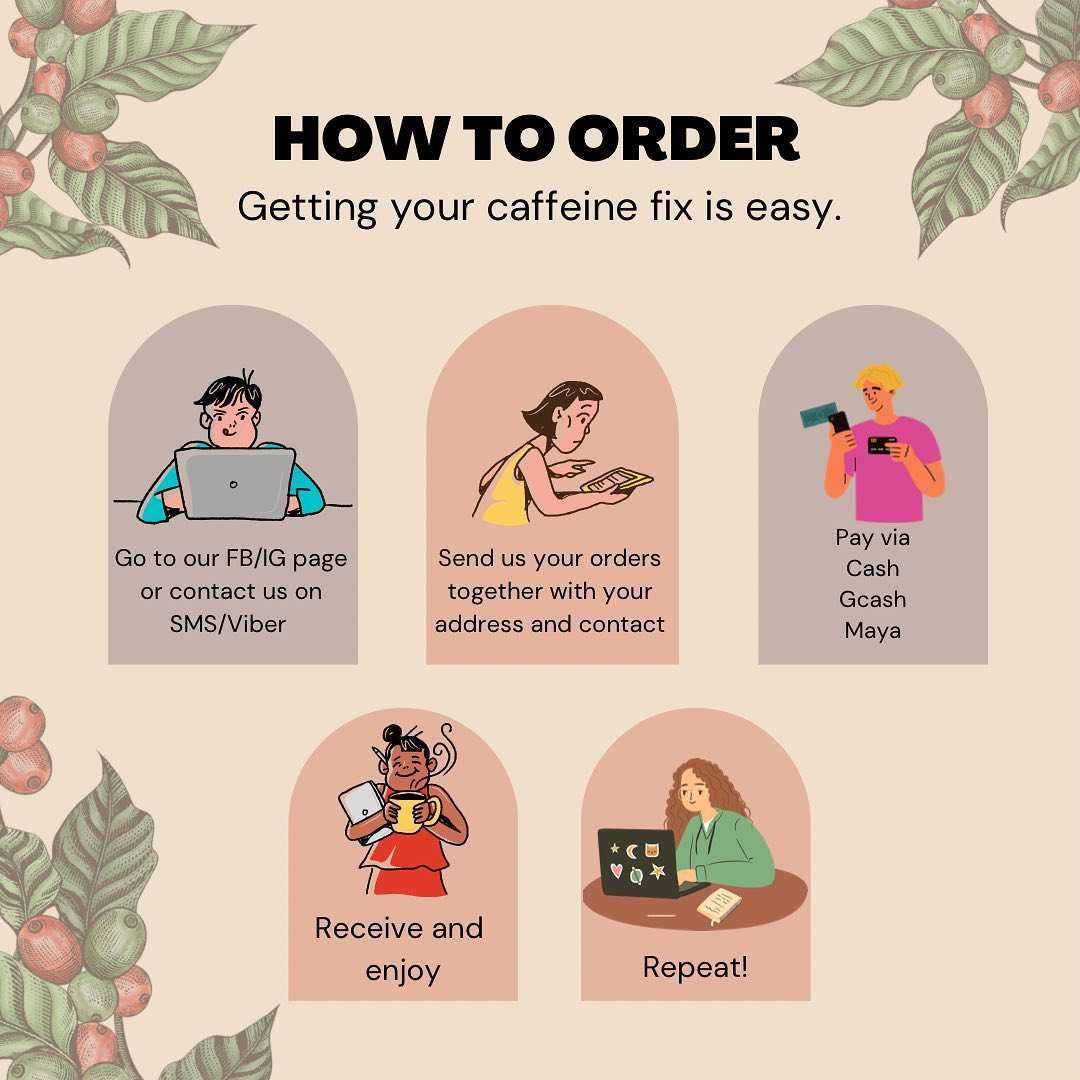 HOW TO ORDER
Getting your caffeine fix is easy.

Go to our FB/IG page or contact us on SMS/Viber

Send us your orders together with your address and contact

Pay via
Cash
Gcash
Maya

Receive and enjoy

Repeat!