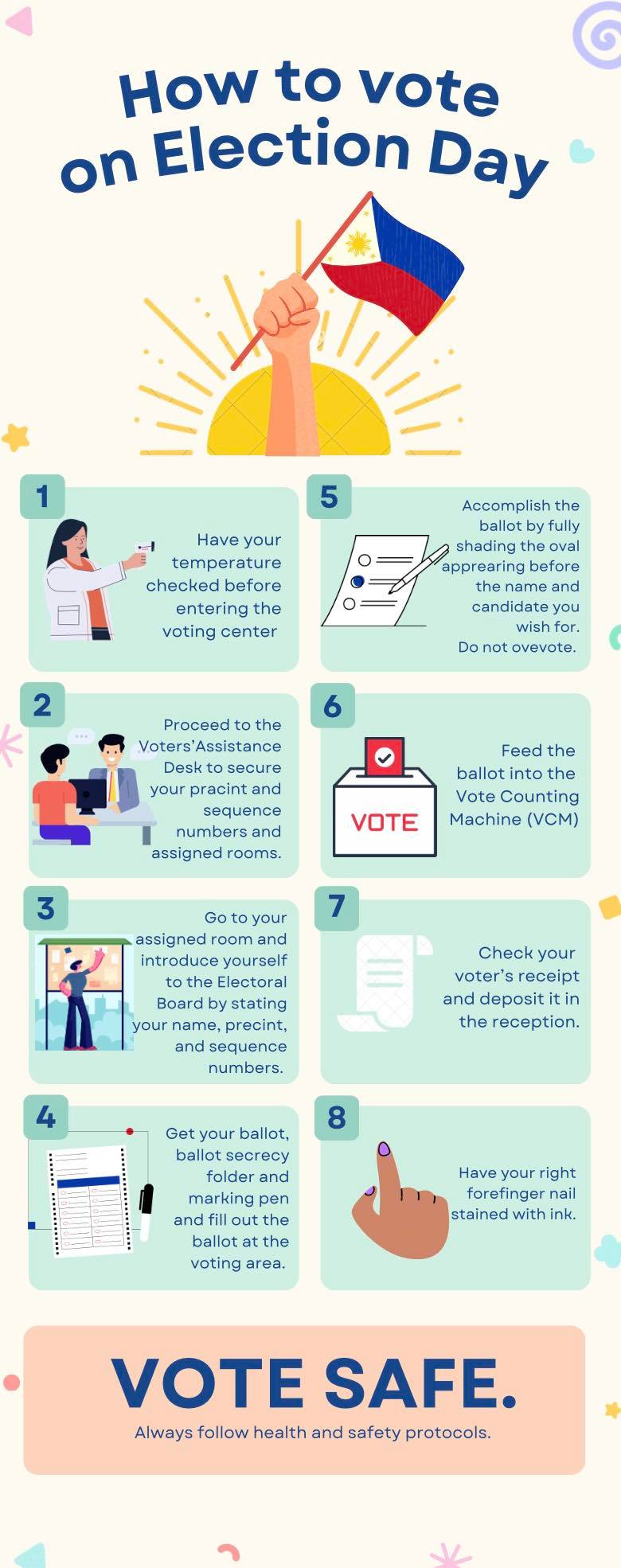 How to vote on Election Day

1
Have your temperature checked before entering the voting center

2
Proceed to the Voters'Assistance Desk to secure your pracint and sequence numbers and assigned rooms.

3
Go to your assigned room and introduce yourself to the Electoral Board by stating your name, precint, and sequence numbers.

4
Get your ballot, ballot secrecy folder and marking pen and fill out the ballot at the voting area.

5
Accomplish the ballot by fully shading the oval apprearing before the name and candidate you wish for. Do not ovevote.

6
VOTE
Feed the ballot into the Vote Counting Machine (VCM)

7
Check your voter's receipt and deposit it in the reception.

8
Have your right forefinger nail stained with ink.

VOTE SAFE.
Always follow health and safety protocols.