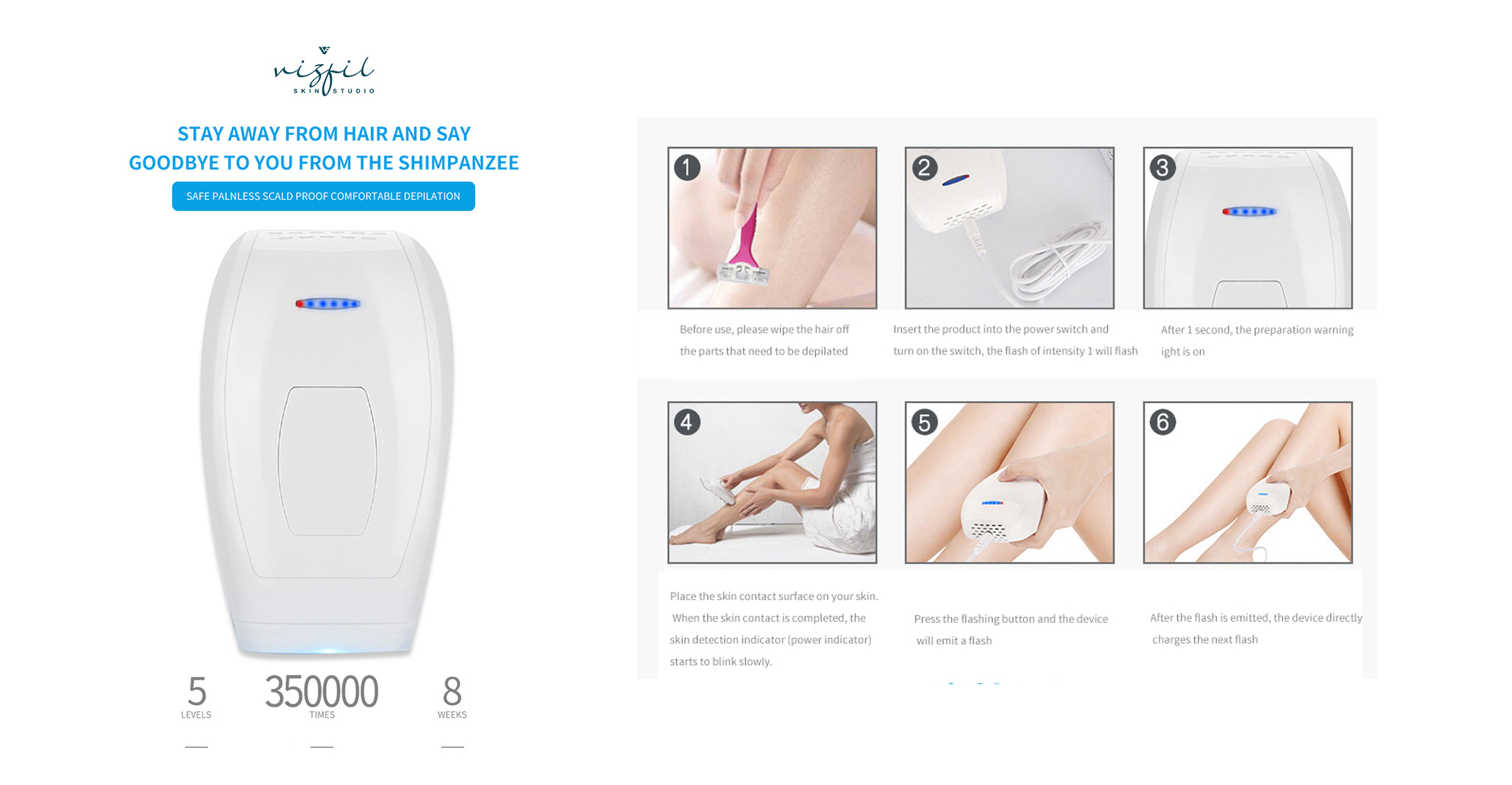 vizfil
SKIN STUDIO

STAY AWAY FROM HAIR AND SAY GOODBYE TO YOU FROM THE SHIMPANZEE

SAFE PALNLESS SCALD PROOF COMFORTABLE DEPILATION

5
LEVELS

350000
TIMES

8
WEEKS

1
Before use, please wipe the hair off the parts that need to be depilated

2
Insert the product into the power switch and turn on the switch, the flash of intensity 1 will flash

3
After 1 second, the preparation warning ight is on

4
Place the skin contact surface on your skin. When the skin contact is completed, the skin detection indicator (power indicator) starts to blink slowly.

5
Press the flashing button and the device will emit a flash

6
After the flash is emitted, the device directly charges the next flash