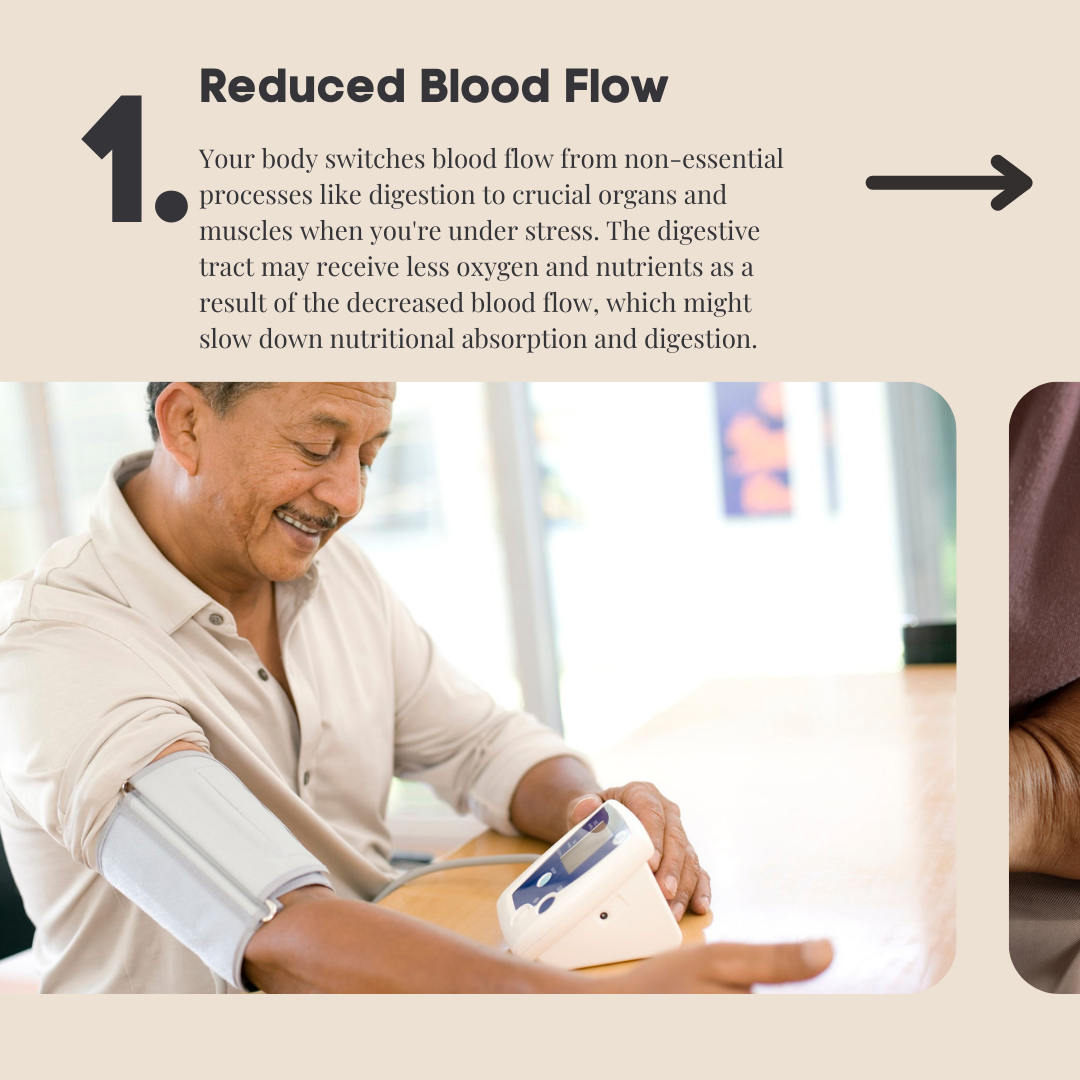 1.

Reduced Blood Flow

Your body switches blood flow from non-essential processes like digestion to crucial organs and muscles when you're under stress. The digestive tract may receive less oxygen and nutrients as a result of the decreased blood flow, which might slow down nutritional absorption and digestion.