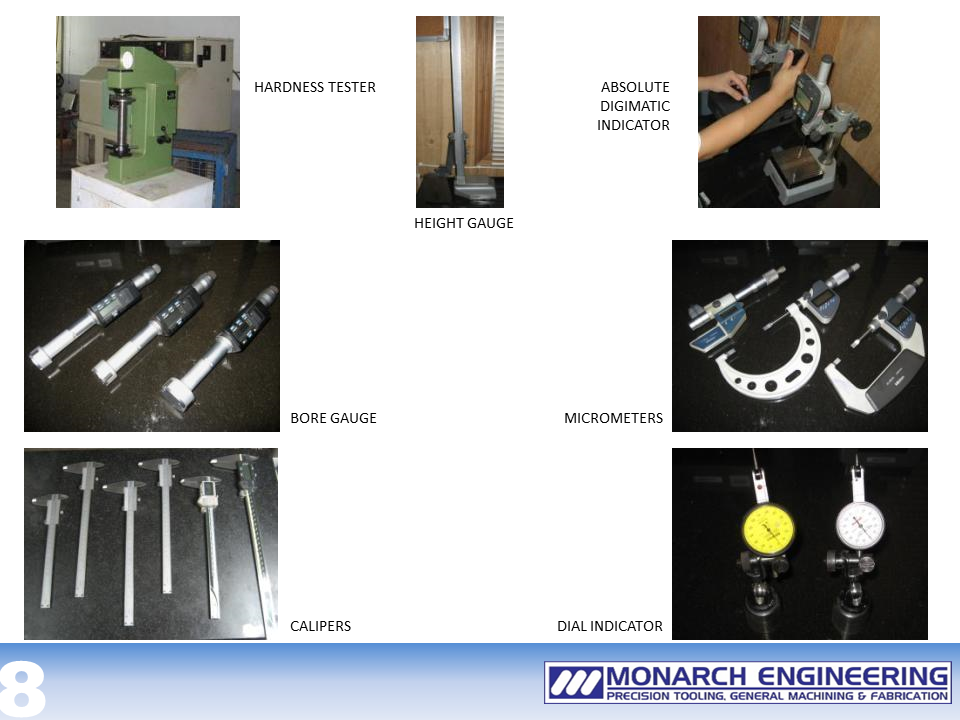 HARDNESS TESTER

HEIGHT GAUGE

ABSOLUTE DIGIMATIC INDICATOR

BORE GAUGE

MICROMETERS

CALIPERS

DIAL INDICATOR

8

MONARCH ENGINEERING
PRECISION TOOLING, GENERAL MACHINING & FABRICATION