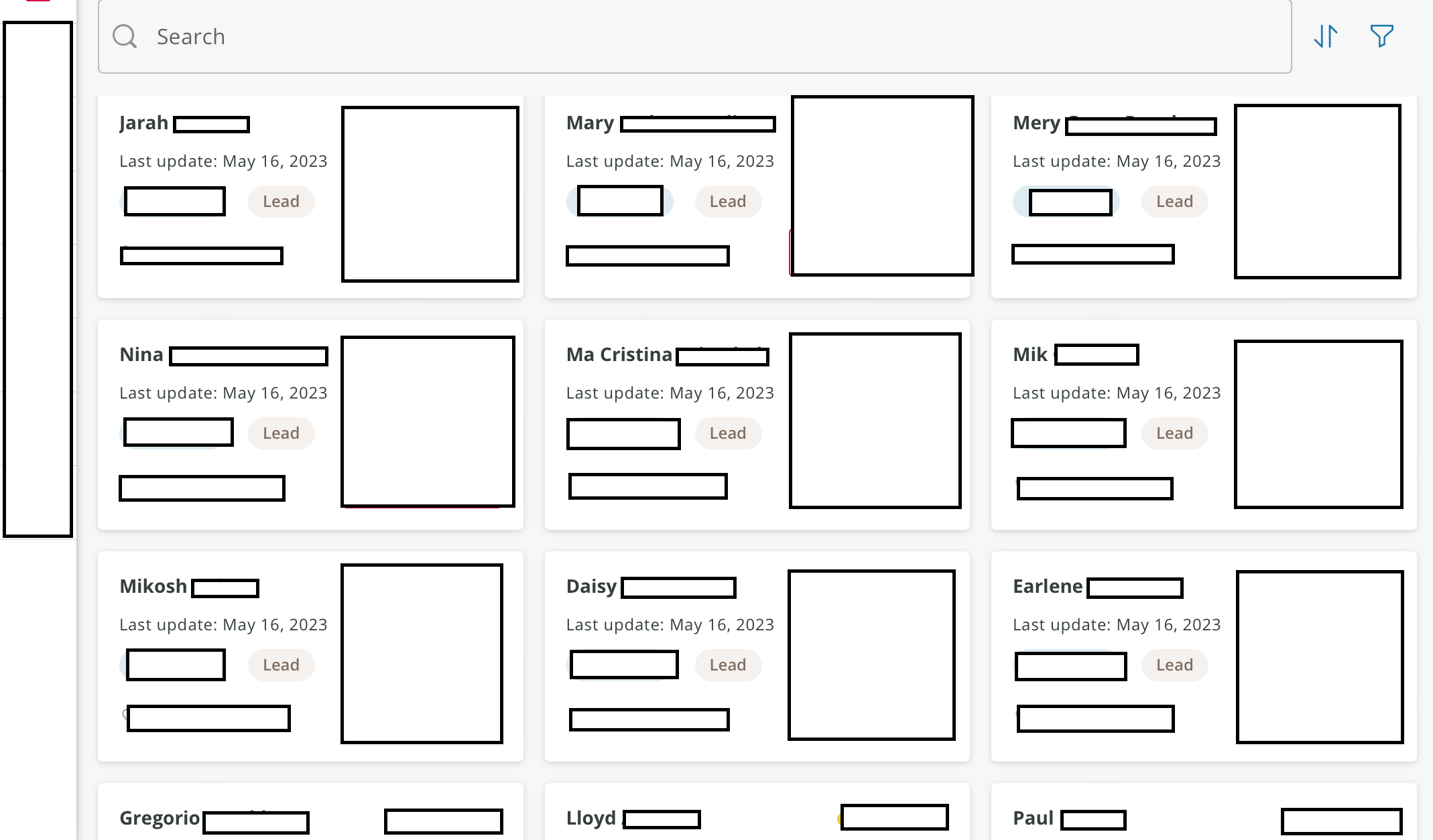 Search

Jarah
Last update: May 16, 2023
Lead

Mary
Last update: May 16, 2023
Lead

Mery
Last update: May 16, 2023
Lead

Nina
Last update: May 16, 2023
Lead

Ma Cristina
Last update: May 16, 2023
Lead

Mik
Last update: May 16, 2023
Lead

Mikosh
Last update: May 16, 2023
Lead

Daisy
Last update: May 16, 2023
Lead

Earlene
Last update: May 16, 2023
Lead

Gregorio

Lloyd

Paul