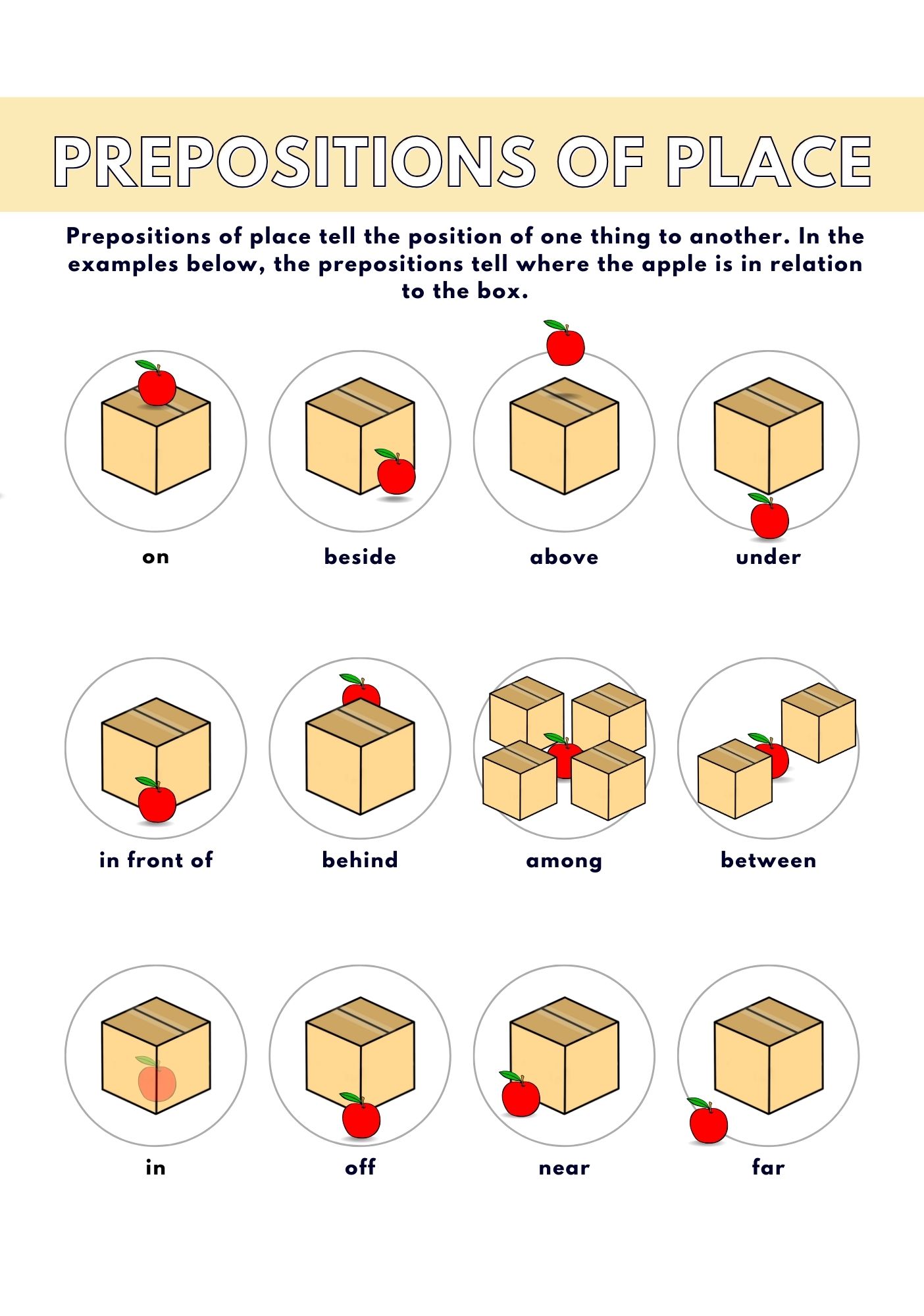 PREPOSITIONS OF PLACE

Prepositions of place tell the position of one thing to another. In the examples below, the prepositions tell where the apple is in relation to the box.

on

beside

above

under

in front of

behind

among

between

in

off

near

far