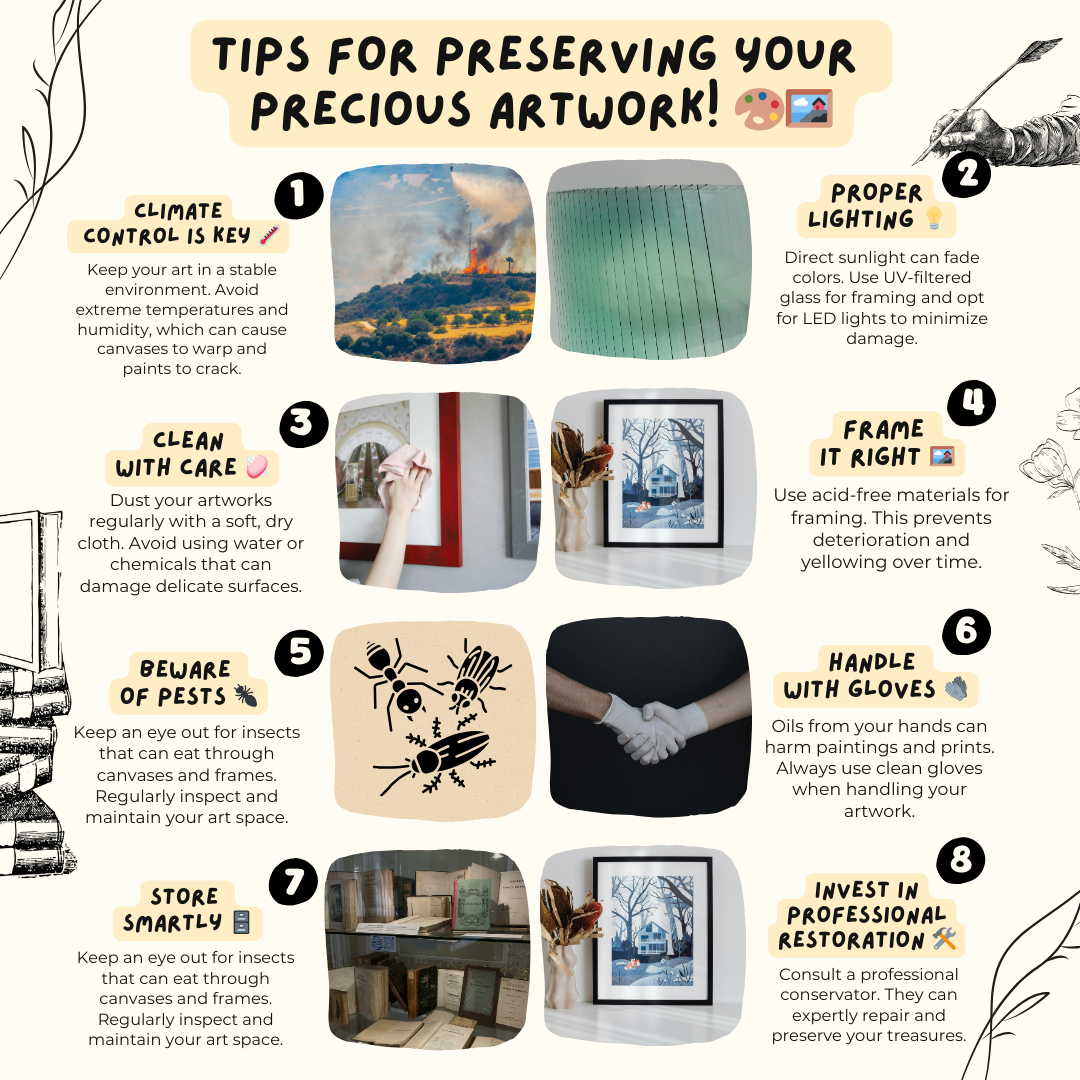 TIPS FOR PRESERVING YOUR PRECIOUS ARTWORK! 🎨🖼️

1
CLIMATE CONTROL IS KEY 🌡️
Keep your art in a stable environment. Avoid extreme temperatures and humidity, which can cause canvases to warp and paints to crack.

2
PROPER LIGHTING 💡
Direct sunlight can fade colors. Use UV-filtered glass for framing and opt for LED lights to minimize damage.

3
CLEAN WITH CARE 🧼
Dust your artworks regularly with a soft, dry cloth. Avoid using water or chemicals that can damage delicate surfaces.

4
FRAME IT RIGHT 🖼️
Use acid-free materials for framing. This prevents deterioration and yellowing over time.

5
BEWARE OF PESTS 🐜
Keep an eye out for insects that can eat through canvases and frames. Regularly inspect and maintain your art space.

6
HANDLE WITH GLOVES 🧤
Oils from your hands can harm paintings and prints. Always use clean gloves when handling your artwork.

7
STORE SMARTLY 🗄️
Keep an eye out for insects that can eat through canvases and frames. Regularly inspect and maintain your art space.

8
INVEST IN PROFESSIONAL RESTORATION 🛠️
Consult a professional conservator. They can expertly repair and preserve your treasures.