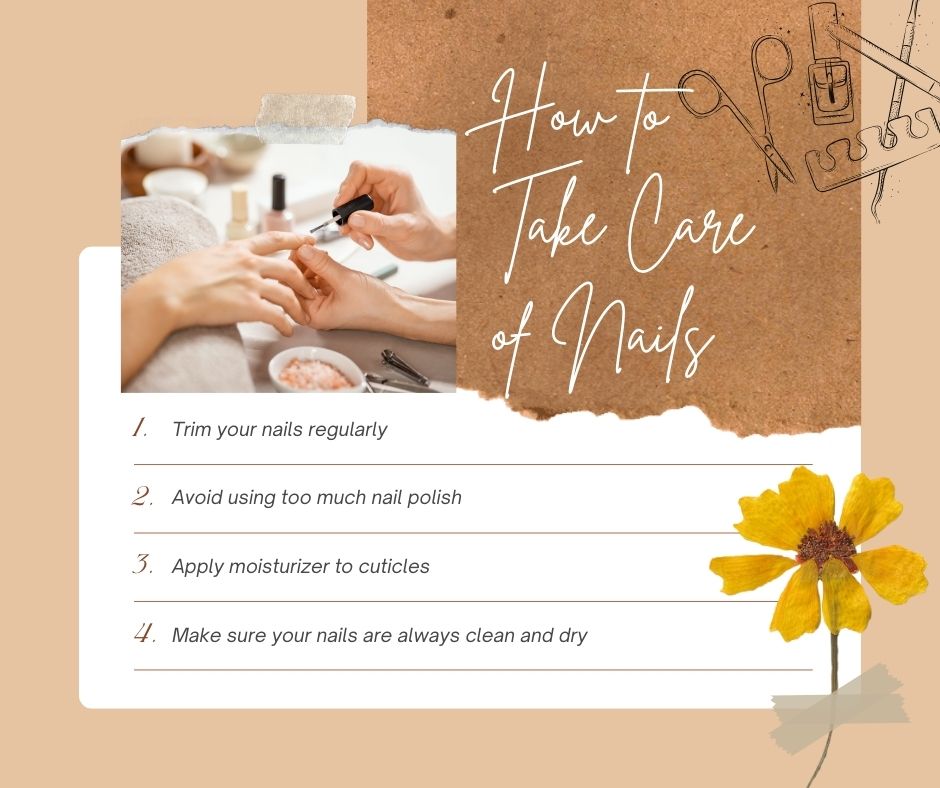 How to Take Care of Nails

1. Trim your nails regularly

2. Avoid using too much nail polish

3. Apply moisturizer to cuticles

4. Make sure your nails are always clean and dry