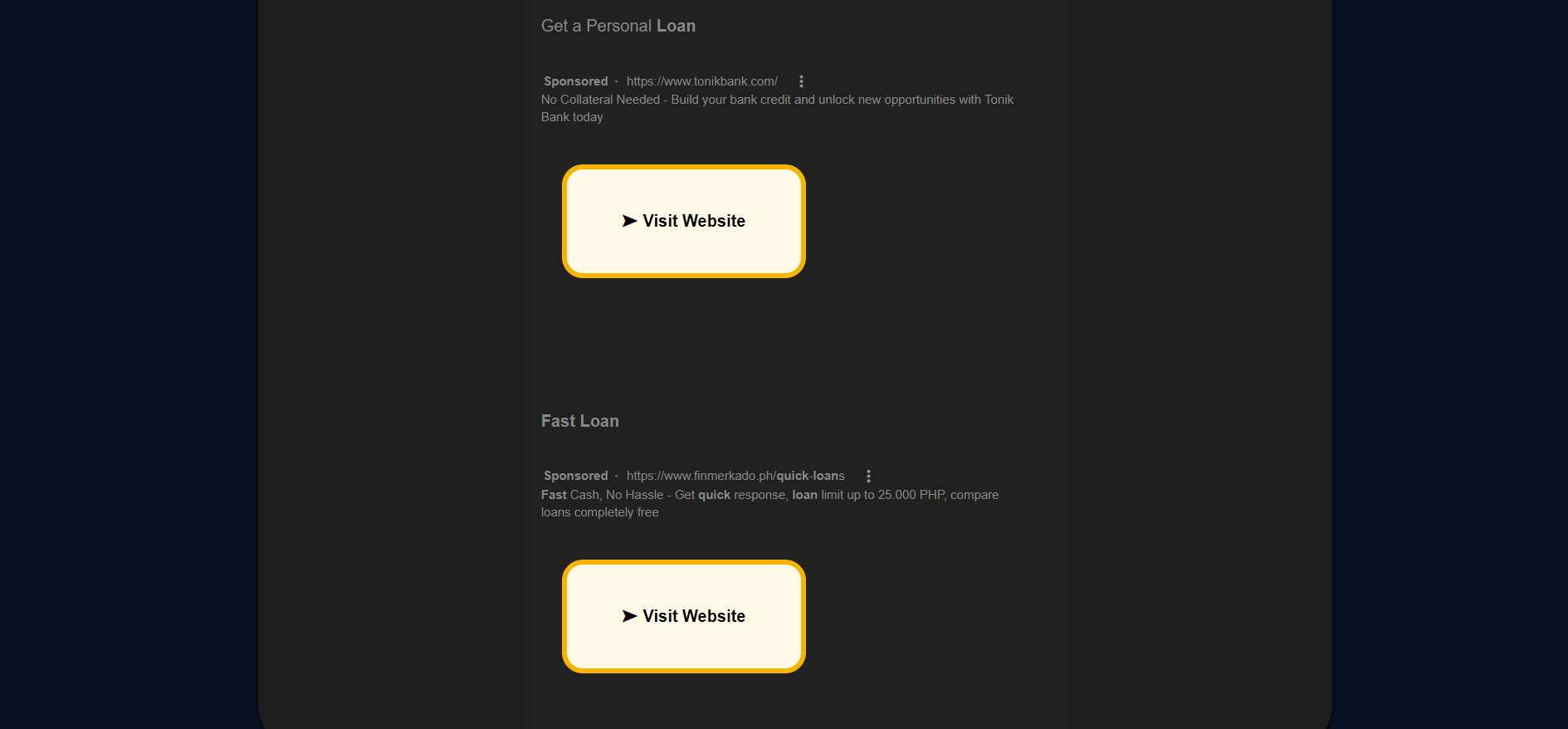 Get a Personal Loan

Sponsored · https://www.tonikbank.com/
No Collateral Needed - Build your bank credit and unlock new opportunities with Tonik Bank today

➤ Visit Website

Fast Loan

Sponsored · https://www.finmerkado.ph/quick-loans
Fast Cash, No Hassle - Get quick response, loan limit up to 25.000 PHP, compare loans completely free

➤ Visit Website