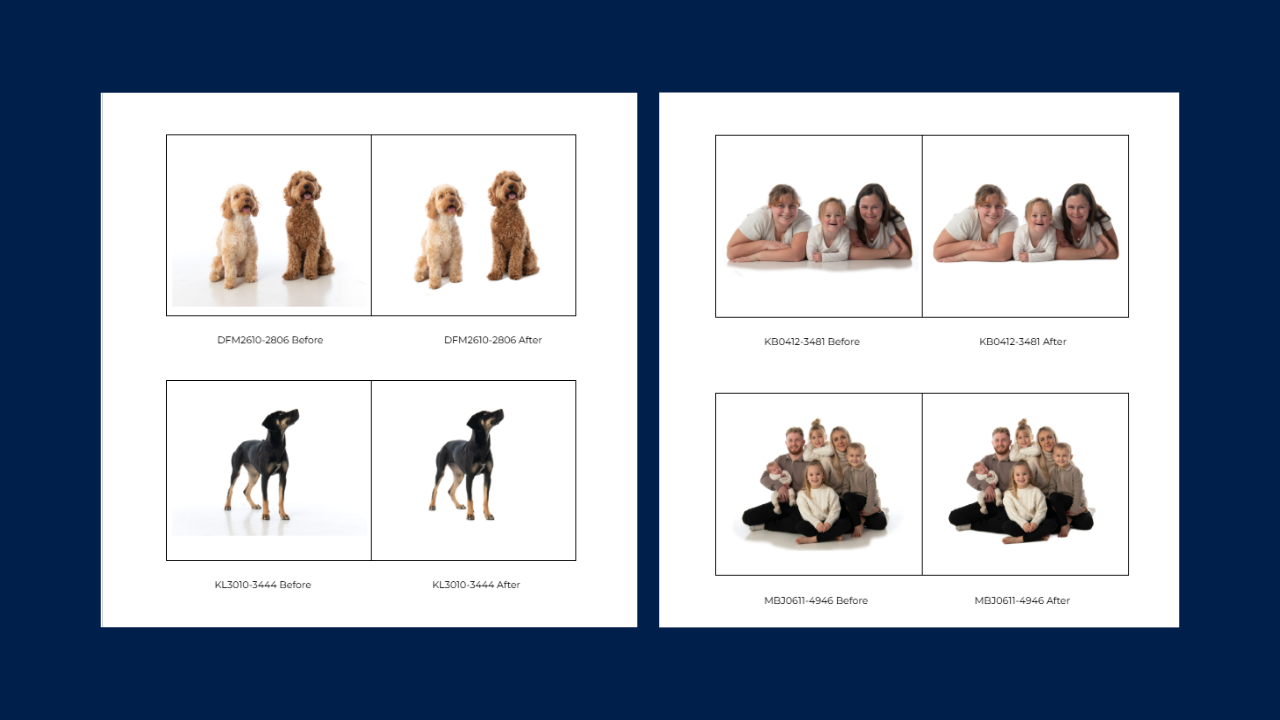 DFM2610-2806 Before

DFM2610-2806 After

KL3010-3444 Before

KL3010-3444 After

KB0412-3481 Before

KB0412-3481 After

MBJ0611-4946 Before

MBJ0611-4946 After