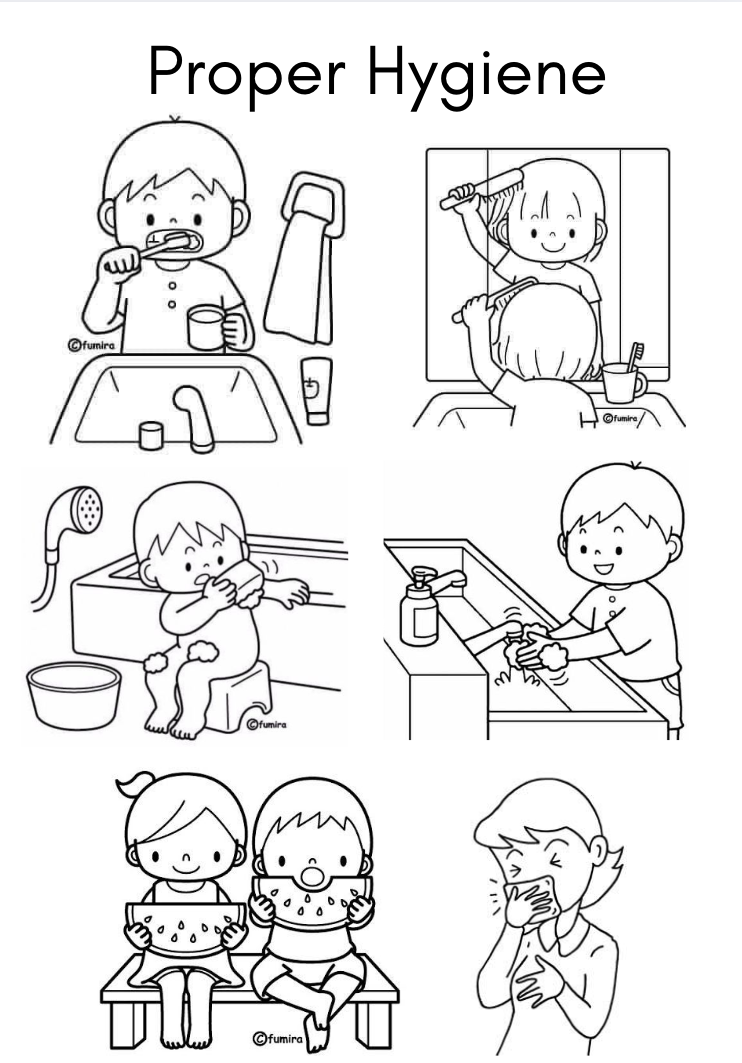 Proper Hygiene

©fumira

©fumira

©fumira

©fumira