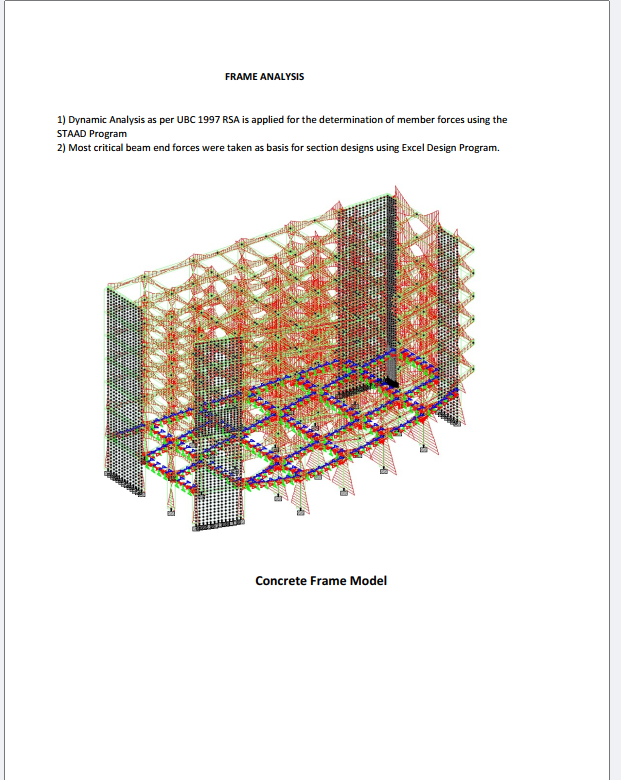 FRAME ANALYSIS

1) Dynamic Analysis as per UBC 1997 RSA is applied for the determination of member forces using the STAAD Program
2) Most critical beam end forces were taken as basis for section designs using Excel Design Program.

Concrete Frame Model